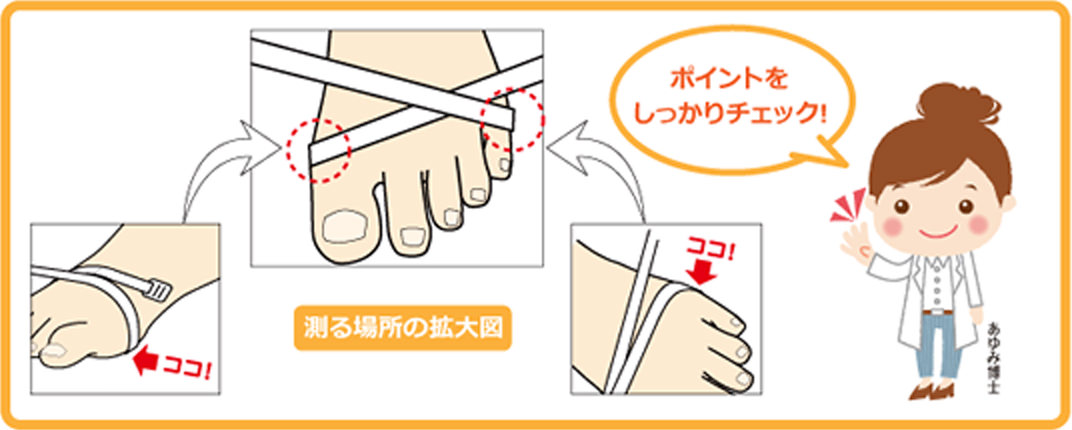 ポイントを
しっかりチェック!

ココ!

ココ!

測る場所の拡大図

あゆみ博士